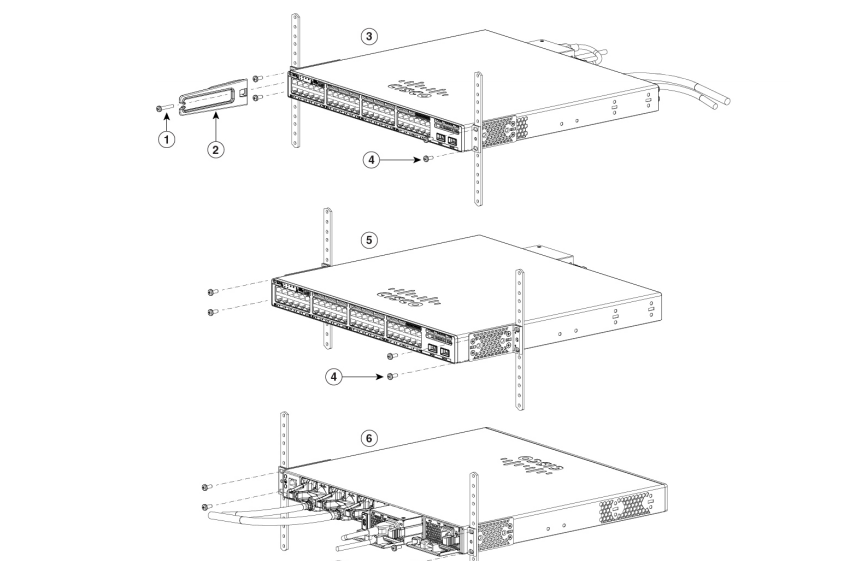 3

1

2

4

5

4

6