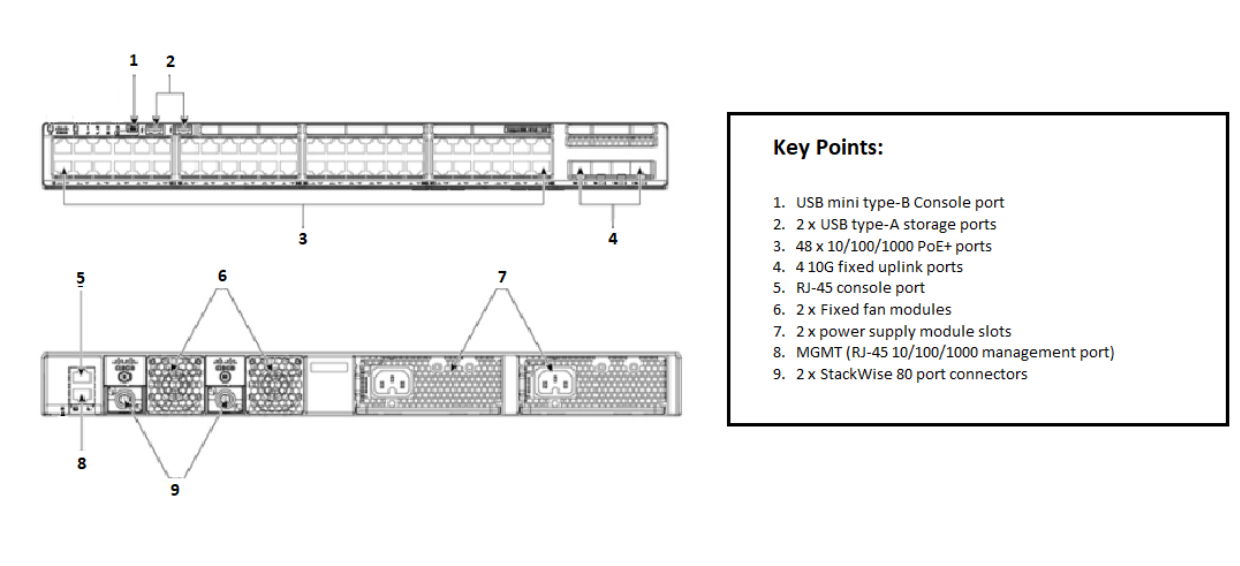 1 2

3 4

5 6 7

8

9

Key Points:

1. USB mini type-B Console port
2. 2 x USB type-A storage ports
3. 48 x 10/100/1000 PoE+ ports
4. 4 10G fixed uplink ports
5. RJ-45 console port
6. 2 x Fixed fan modules
7. 2 x power supply module slots
8. MGMT (RJ-45 10/100/1000 management port)
9. 2 x StackWise 80 port connectors