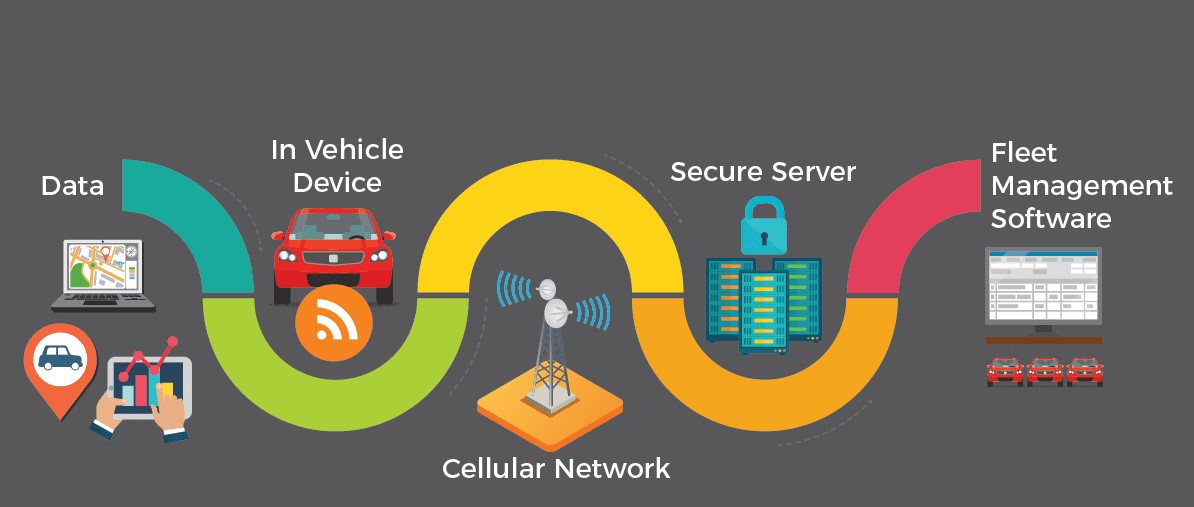 Data

In Vehicle Device

Cellular Network

Secure Server

Fleet Management Software